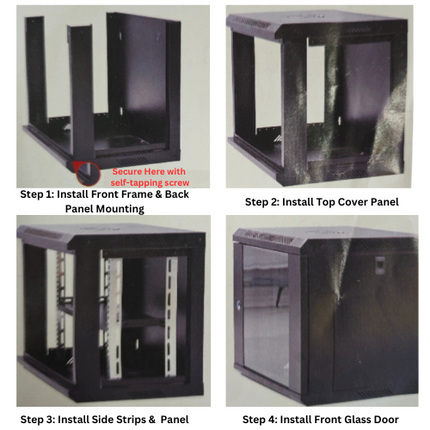 Secure Here with self-tapping screw

Step 1: Install Front Frame & Back Panel Mounting

Step 2: Install Top Cover Panel

Step 3: Install Side Strips & Panel

Step 4: Install Front Glass Door