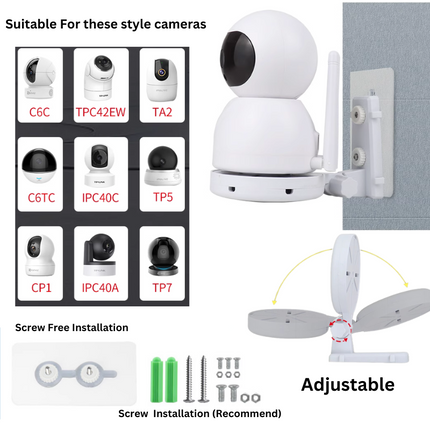 Suitable For these style cameras

C6C
TPC42EW
TA2
C6TC
IPC40C
TP5
CP1
IPC40A
TP7

Screw Free Installation

Screw Installation (Recommend)

Adjustable